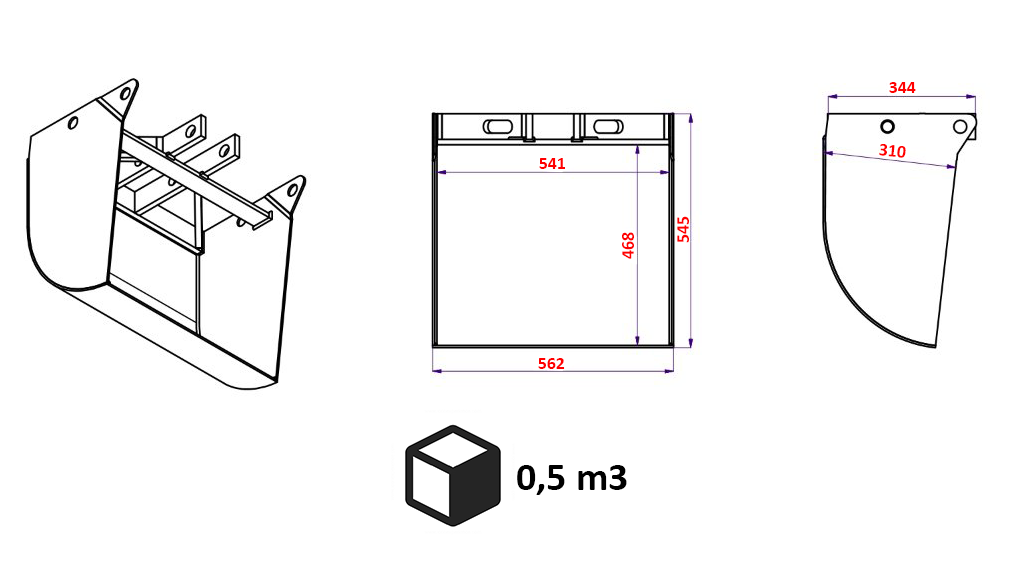 541
468
545
562
344
310
0,5 m3